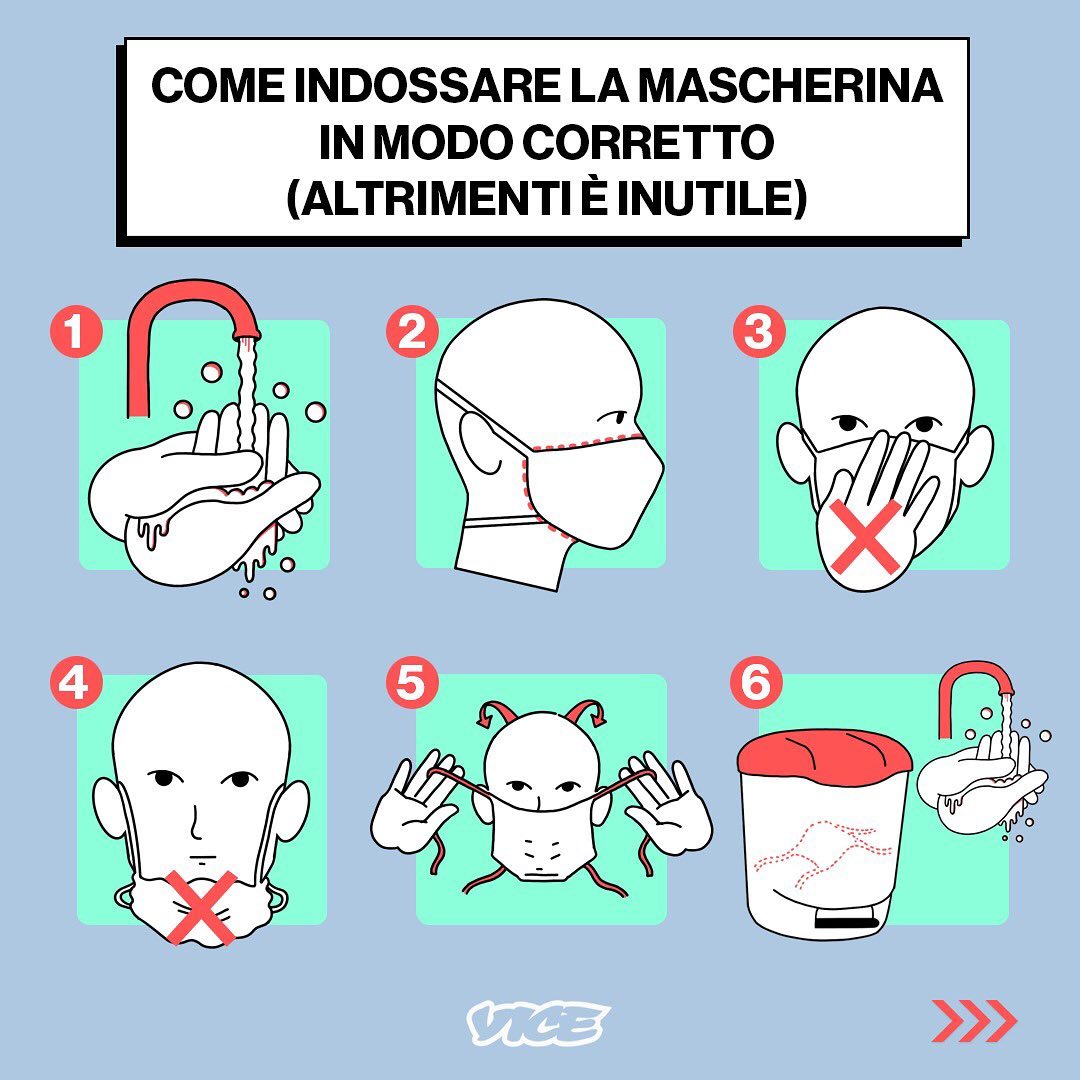 COME INDOSSARE LA MASCHERINA IN MODO CORRETTO (ALTRIMENTI È INUTILE)

1

2

3

4

5

6

VICE